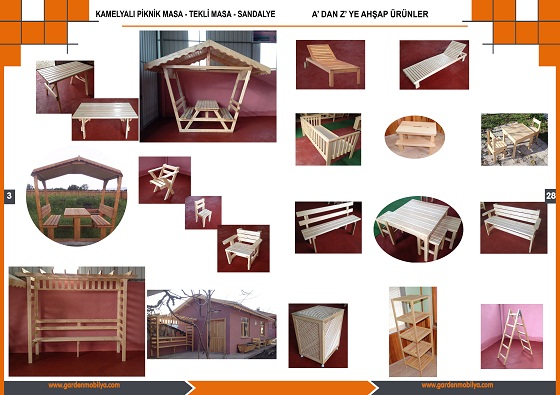 KAMELYALI PİKNİK MASA - TEKLİ MASA - SANDALYE

A' DAN Z' YE AHŞAP ÜRÜNLER

3

28

www.gardenmobilya.com

www.gardenmobilya.com